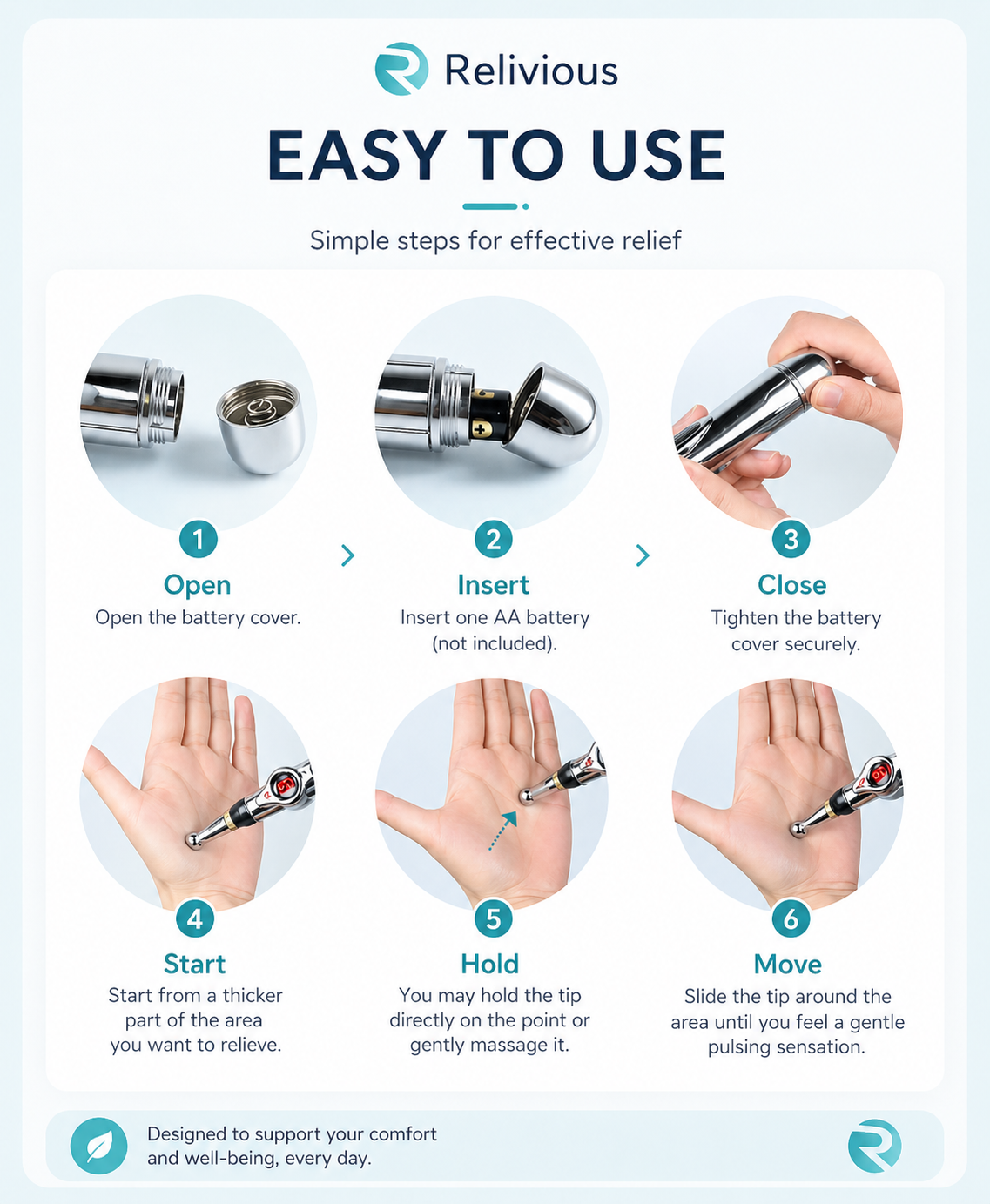 Relivious

EASY TO USE

Simple steps for effective relief

1
Open
Open the battery cover.

2
Insert
Insert one AA battery (not included).

3
Close
Tighten the battery cover securely.

4
Start
Start from a thicker part of the area you want to relieve.

5
Hold
You may hold the tip directly on the point or gently massage it.

6
Move
Slide the tip around the area until you feel a gentle pulsing sensation.

Designed to support your comfort and well-being, every day.